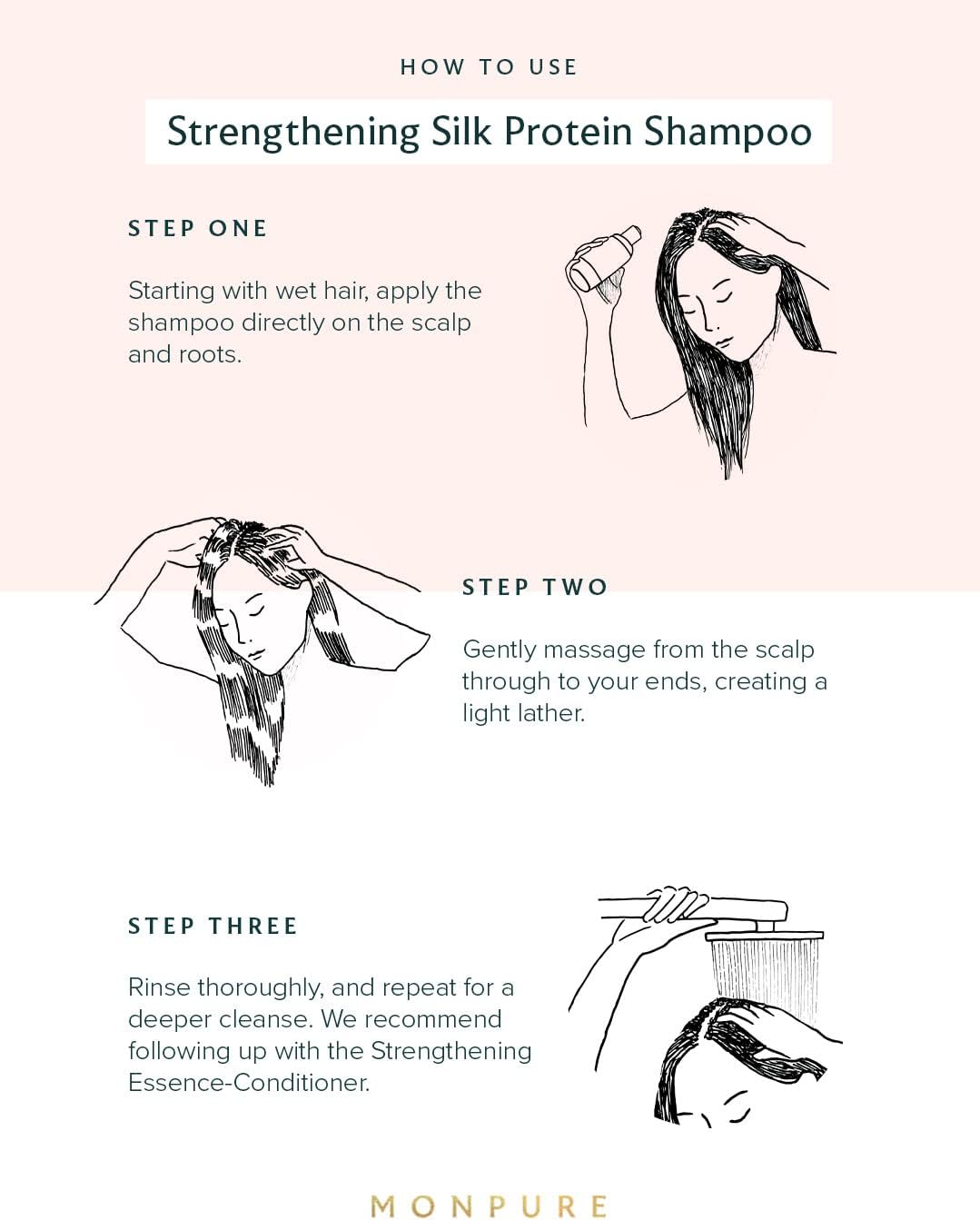 HOW TO USE

Strengthening Silk Protein Shampoo

STEP ONE

Starting with wet hair, apply the shampoo directly on the scalp and roots.

STEP TWO

Gently massage from the scalp through to your ends, creating a light lather.

STEP THREE

Rinse thoroughly, and repeat for a deeper cleanse. We recommend following up with the Strengthening Essence-Conditioner.

MONPURE