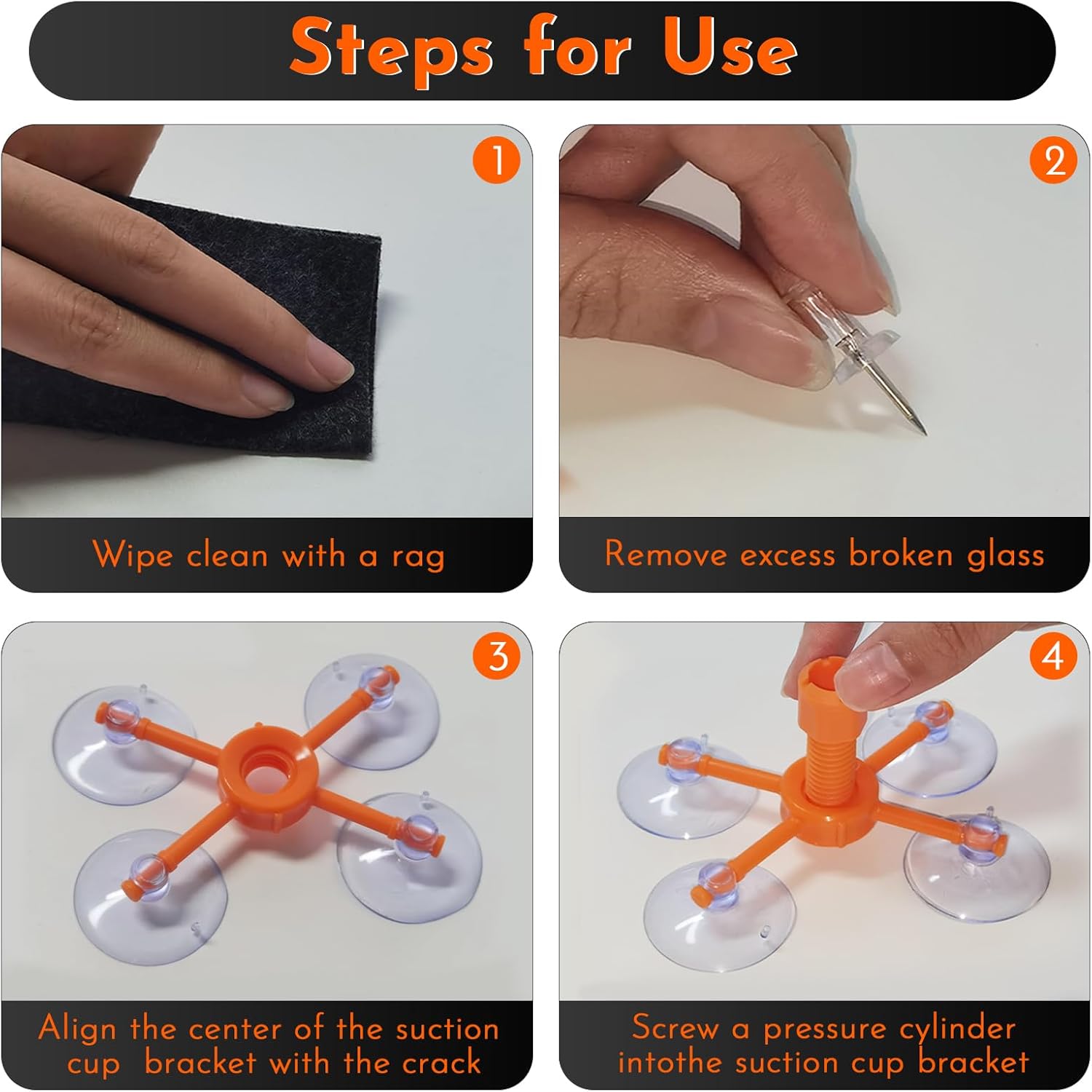 Steps for Use

1
Wipe clean with a rag

2
Remove excess broken glass

3
Align the center of the suction cup bracket with the crack

4
Screw a pressure cylinder intothe suction cup bracket