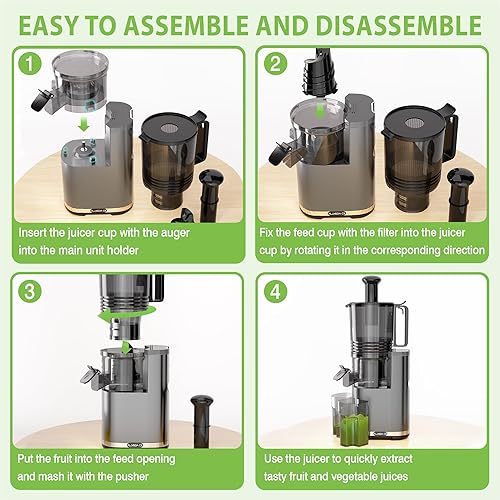 EASY TO ASSEMBLE AND DISASSEMBLE

1

Insert the juicer cup with the auger into the main unit holder

2

Fix the feed cup with the filter into the juicer cup by rotating it in the corresponding direction

3

Put the fruit into the feed opening and mash it with the pusher

4

Use the juicer to quickly extract tasty fruit and vegetable juices